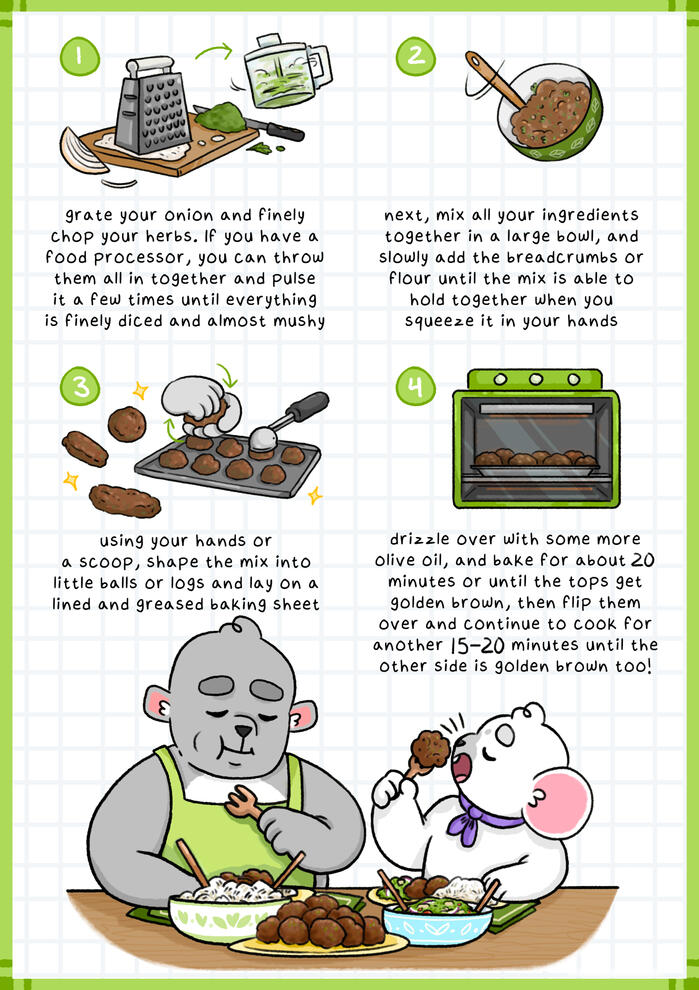 1

grate your onion and finely chop your herbs. If you have a food processor, you can throw them all in together and pulse it a few times until everything is finely diced and almost mushy

2

next, mix all your ingredients together in a large bowl, and slowly add the breadcrumbs or flour until the mix is able to hold together when you squeeze it in your hands

3

using your hands or a scoop, shape the mix into little balls or logs and lay on a lined and greased baking sheet

4

drizzle over with some more olive oil, and bake for about 20 minutes or until the tops get golden brown, then flip them over and continue to cook for another 15-20 minutes until the other side is golden brown too!